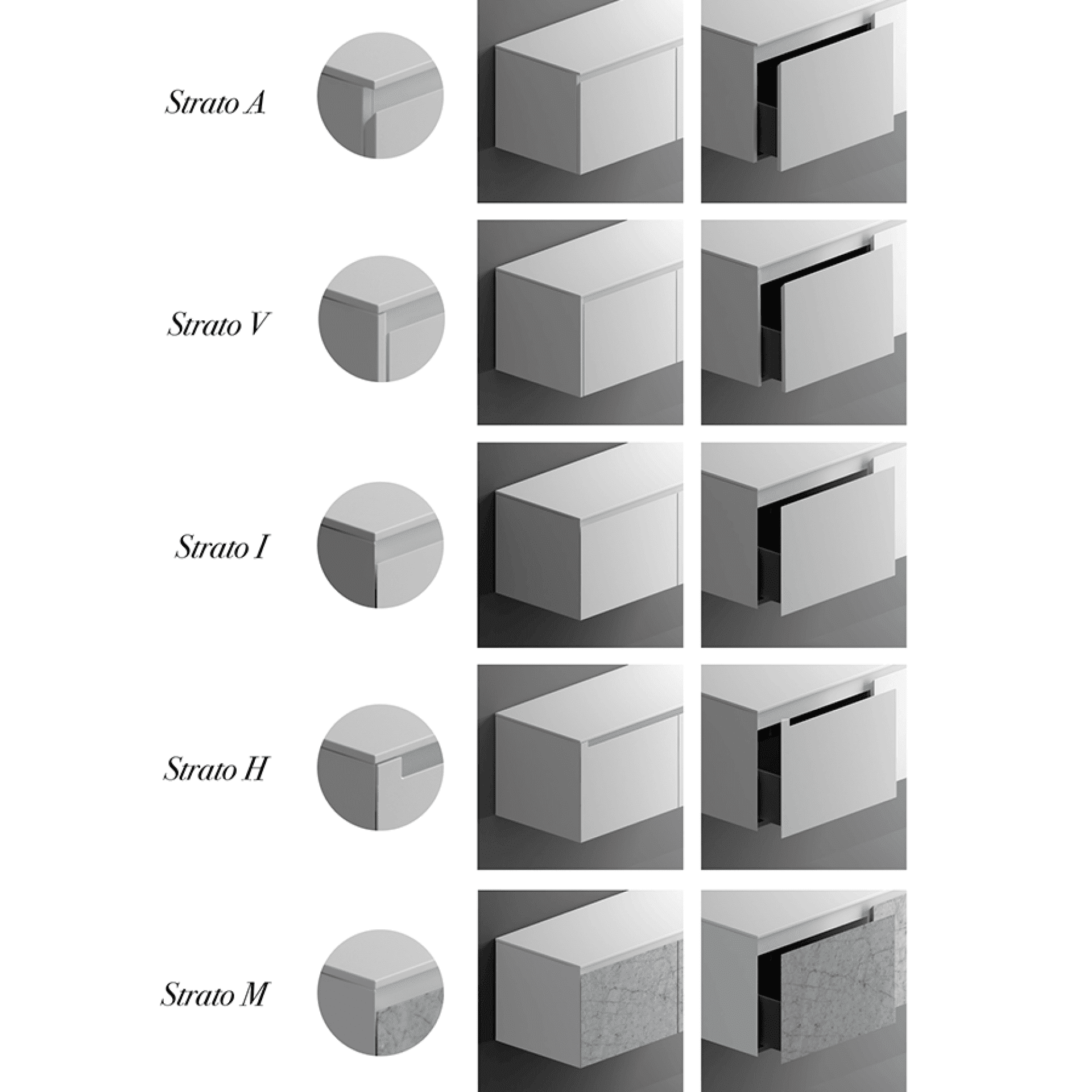 Strato A

Strato V

Strato I

Strato H

Strato M